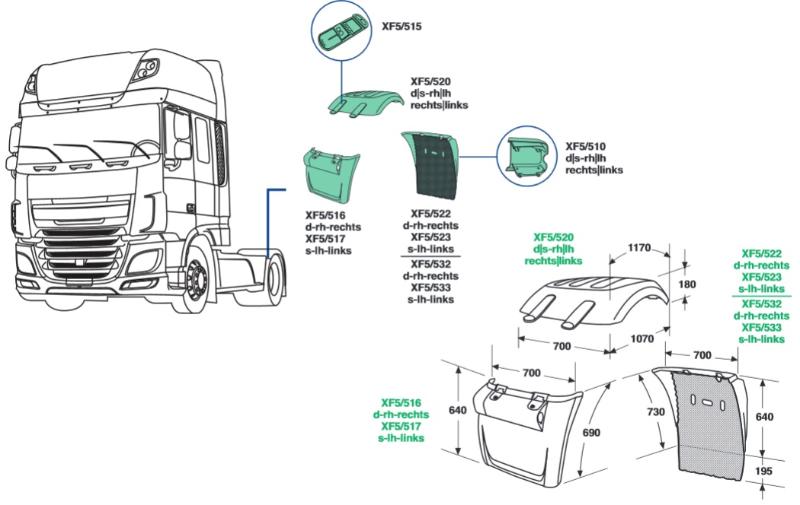 XF5/515

XF5/520
d|s-rh|lh
rechts|links

XF5/510
d|s-rh|lh
rechts|links

XF5/516
d-rh-rechts
XF5/517
s-lh-links

XF5/522
d-rh-rechts
XF5/523
s-lh-links
XF5/532
d-rh-rechts
XF5/533
s-lh-links

XF5/520
d|s-rh|lh
rechts|links

1170

180

700

1070

XF5/522
d-rh-rechts
XF5/523
s-lh-links
XF5/532
d-rh-rechts
XF5/533
s-lh-links

700

700

XF5/516
d-rh-rechts
XF5/517
s-lh-links

640

690

730

640

195